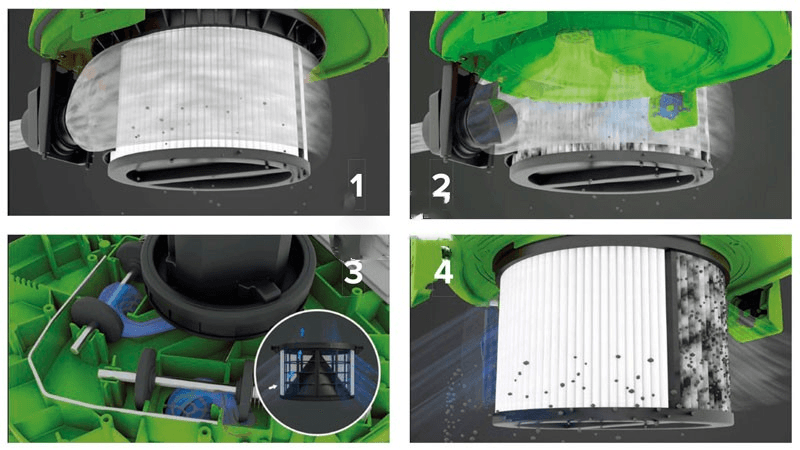 1

2

3

4